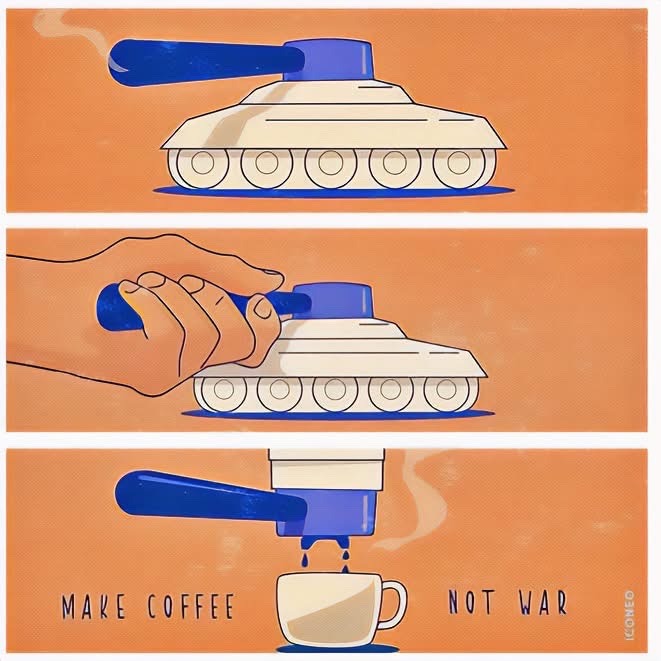 MAKE COFFEE NOT WAR

ICONEO